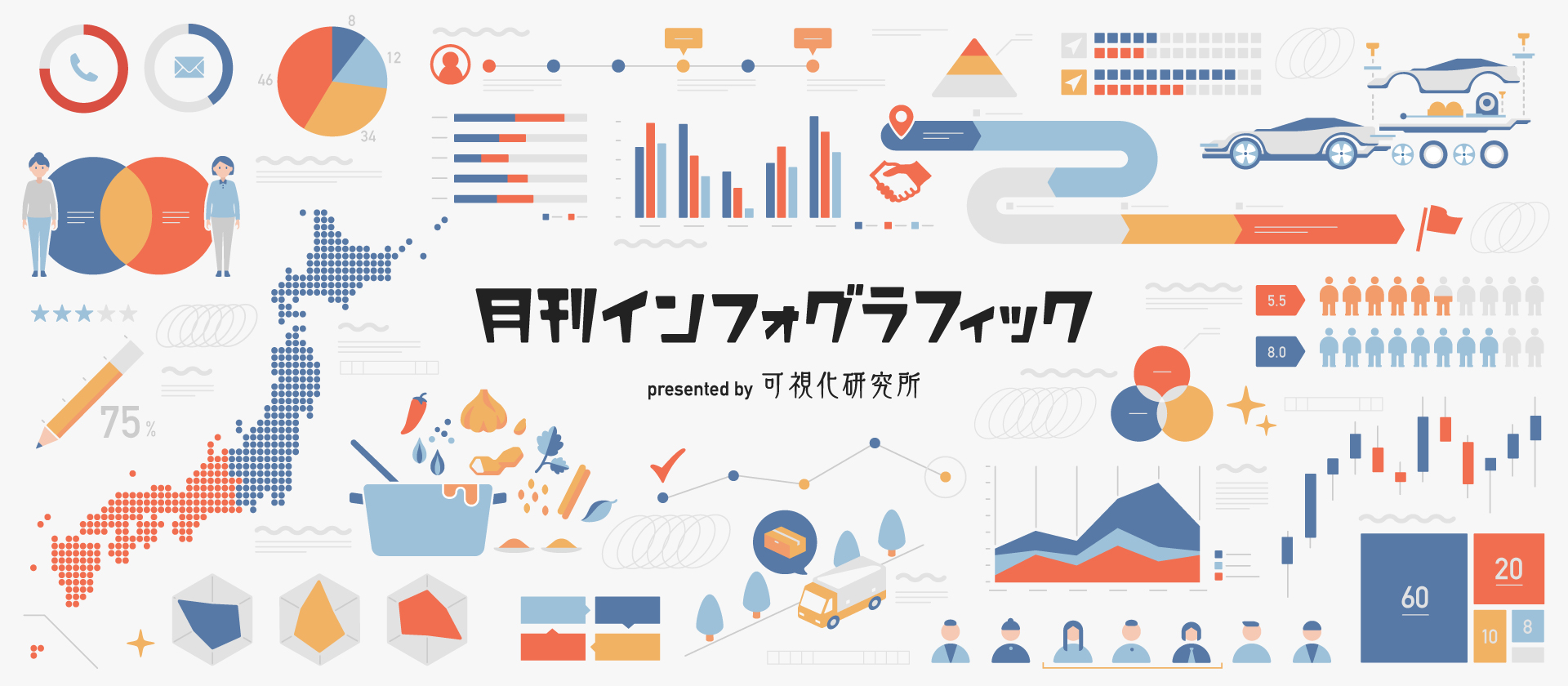 8
12
46
34
75%
月刊インフォグラフィック
presented by 可視化研究所
5.5
8.0
60
20
10
8