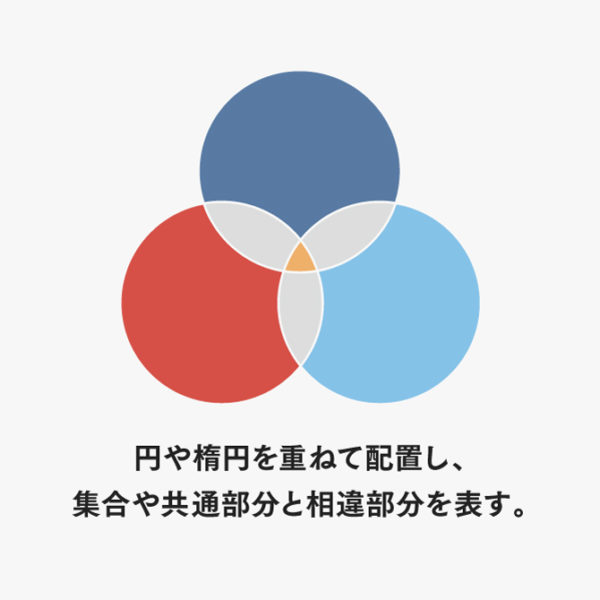 円や楕円を重ねて配置し、
集合や共通部分と相違部分を表す。