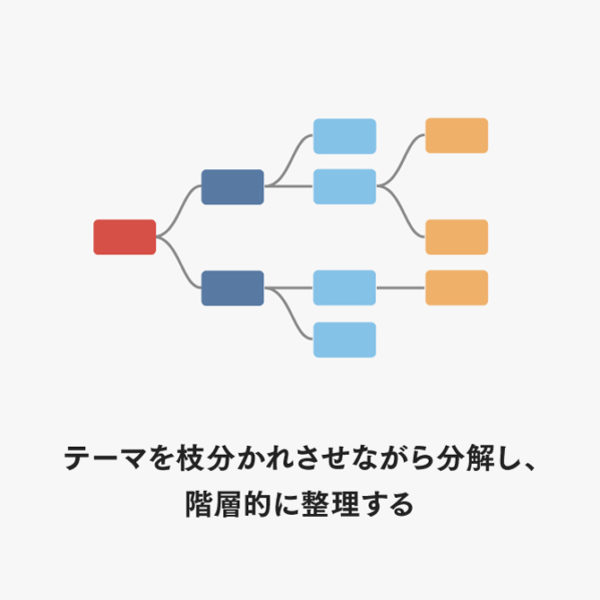 テーマを枝分かれさせながら分解し、
階層的に整理する