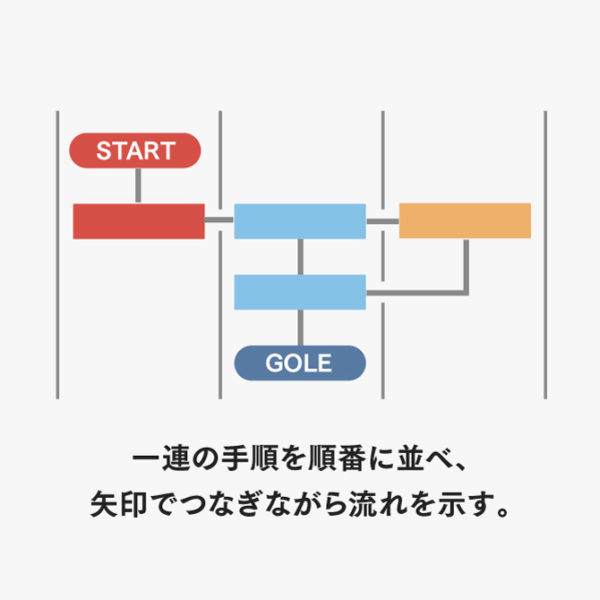 START

GOLE

一連の手順を順番に並べ、
矢印でつなぎながら流れを示す。