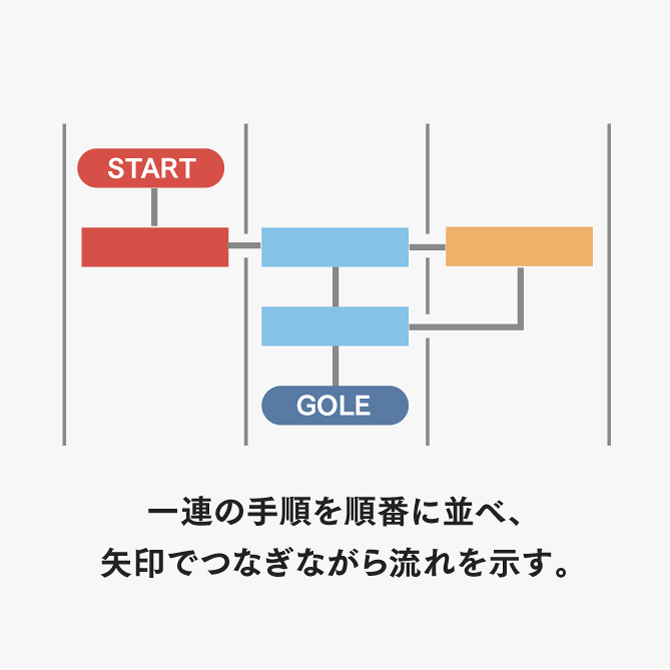 START

GOLE

一連の手順を順番に並べ、
矢印でつなぎながら流れを示す。