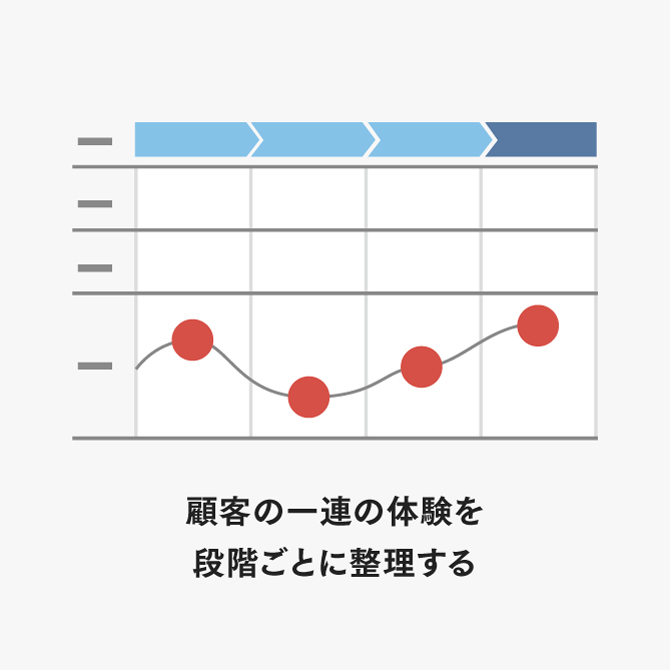 顧客の一連の体験を
段階ごとに整理する