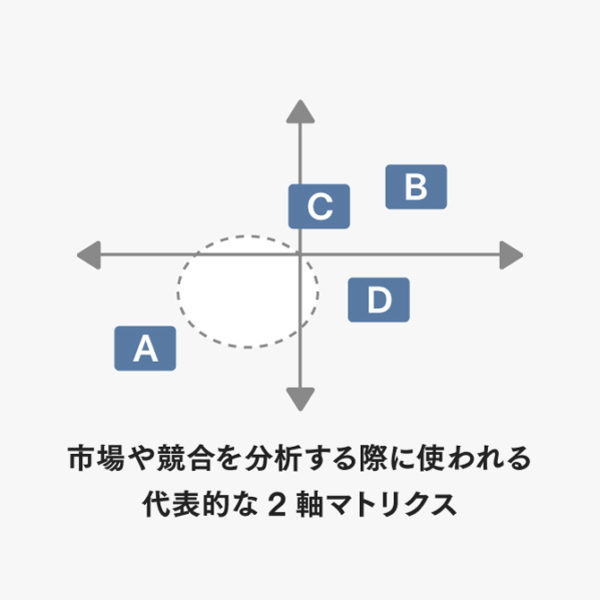 B

C

D

A

市場や競合を分析する際に使われる
代表的な 2 軸マトリクス