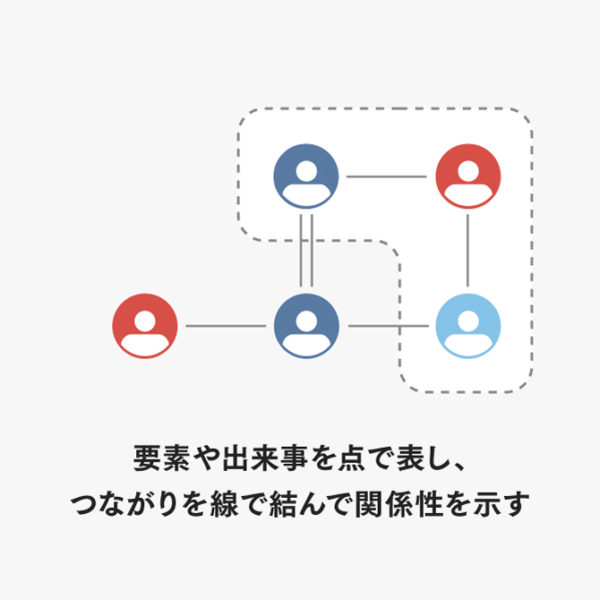 要素や出来事を点で表し、
つながりを線で結んで関係性を示す