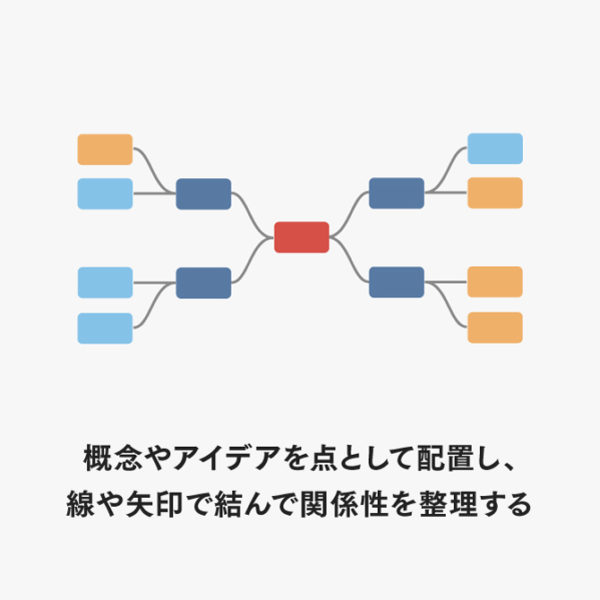 概念やアイデアを点として配置し、
線や矢印で結んで関係性を整理する