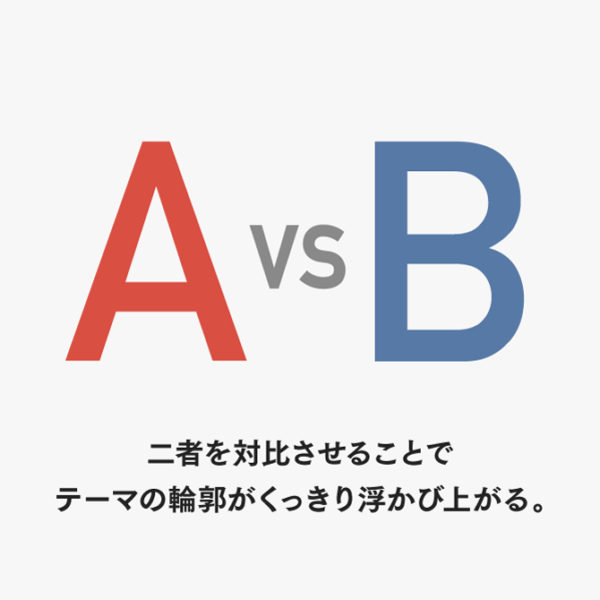 A VS B

二者を対比させることで
テーマの輪郭がくっきり浮かび上がる。