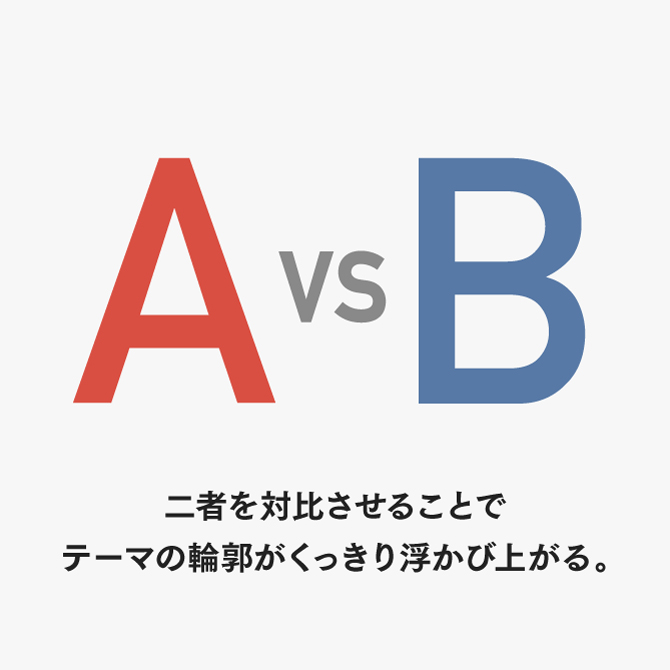 A VS B

二者を対比させることで
テーマの輪郭がくっきり浮かび上がる。