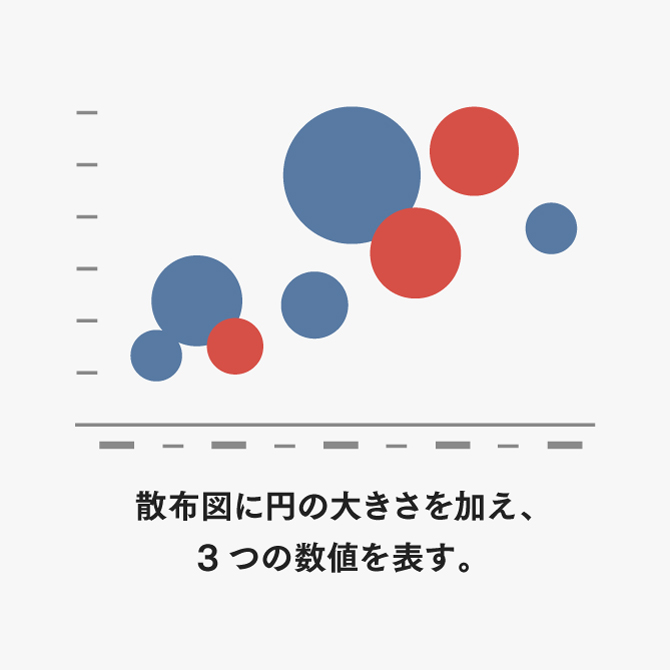 散布図に円の大きさを加え、
3 つの数値を表す。