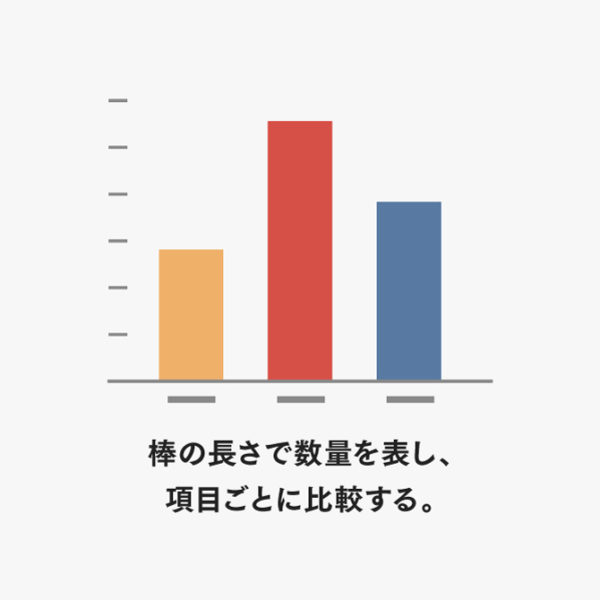 棒の長さで数量を表し、
項目ごとに比較する。