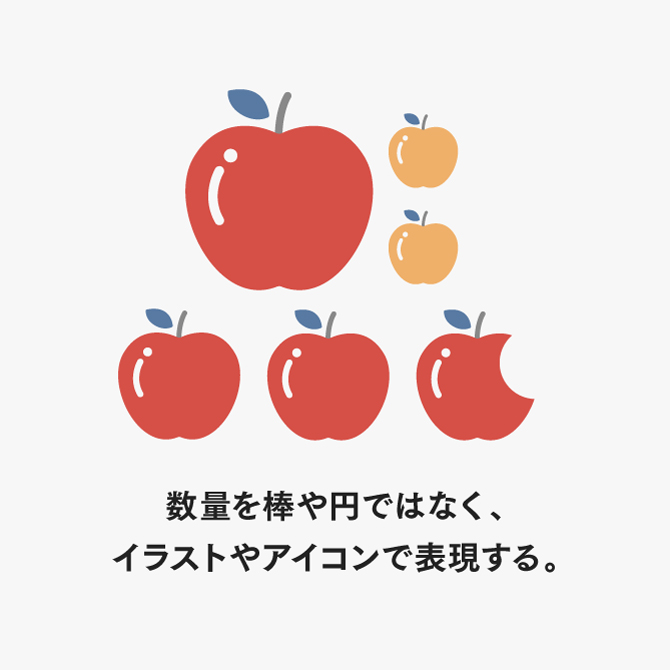 数量を棒や円ではなく、
イラストやアイコンで表現する。