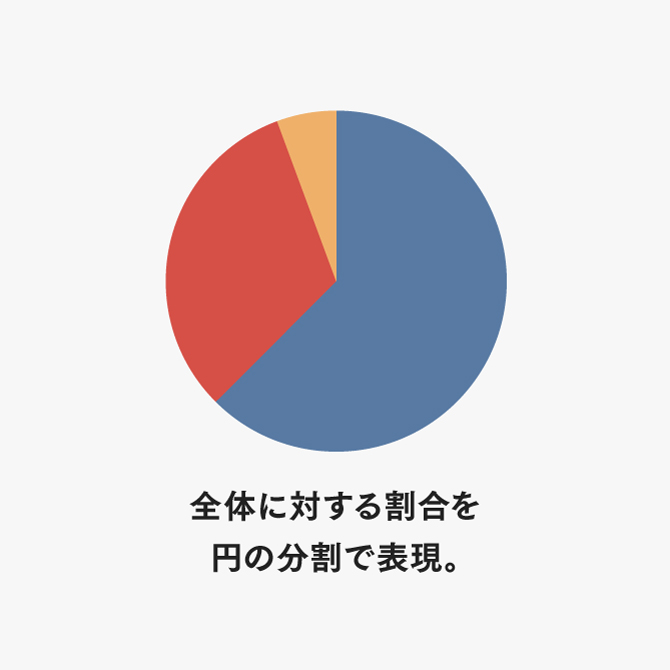 全体に対する割合を
円の分割で表現。