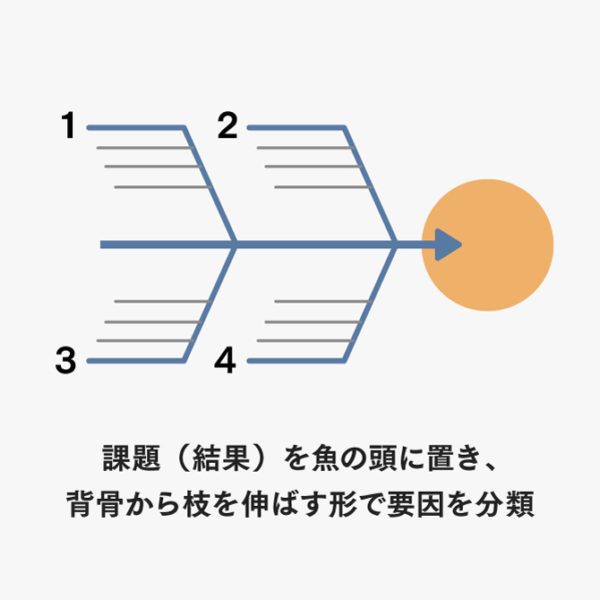 1
2
3
4

課題（結果）を魚の頭に置き、
背骨から枝を伸ばす形で要因を分類