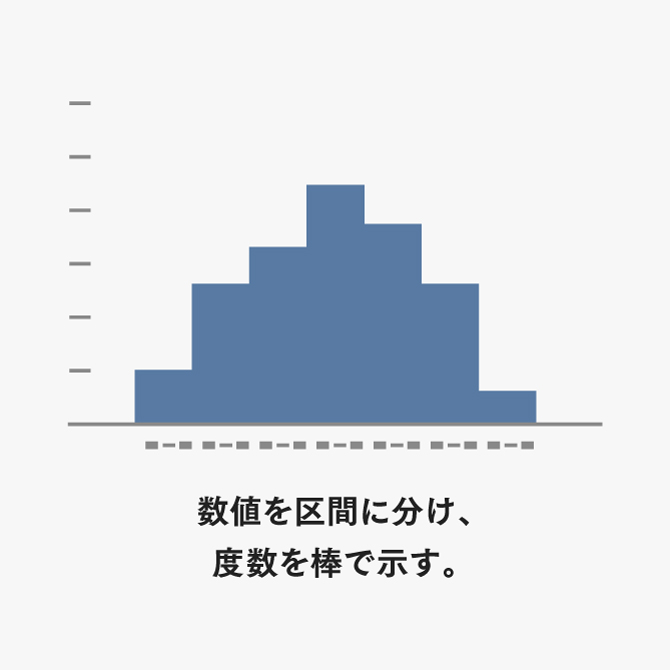 数値を区間に分け、
度数を棒で示す。