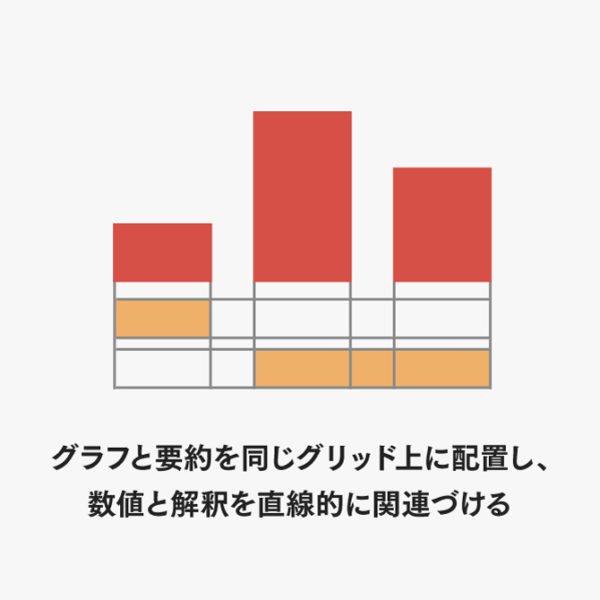 グラフと要約を同じグリッド上に配置し、
数値と解釈を直線的に関連づける