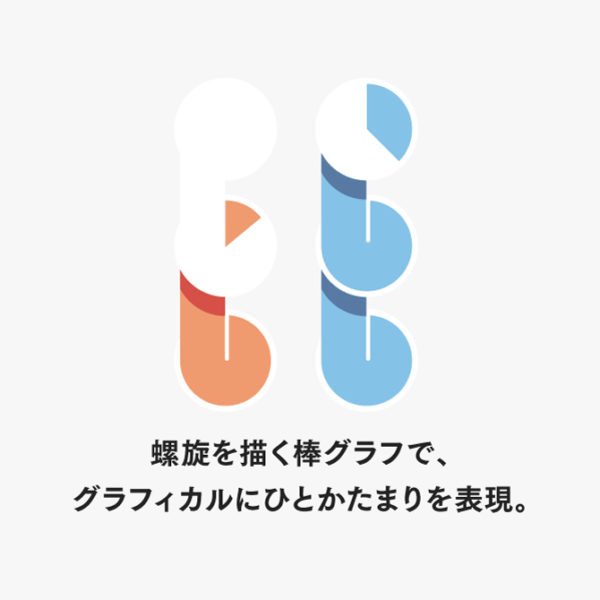 螺旋を描く棒グラフで、
グラフィカルにひとかたまりを表現。