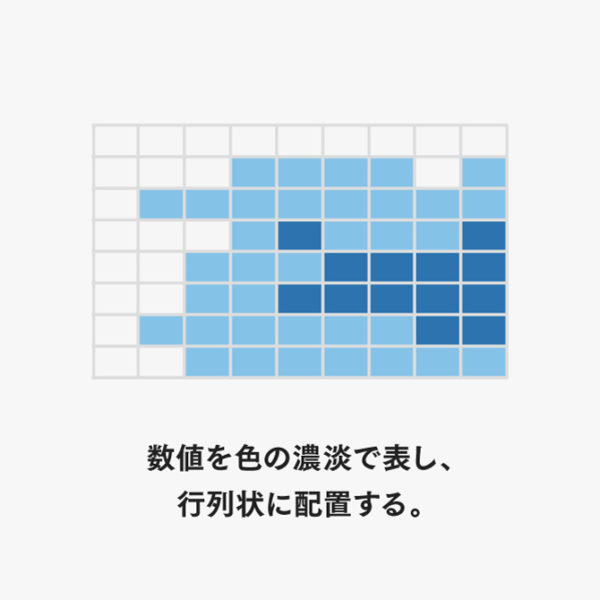 数値を色の濃淡で表し、
行列状に配置する。