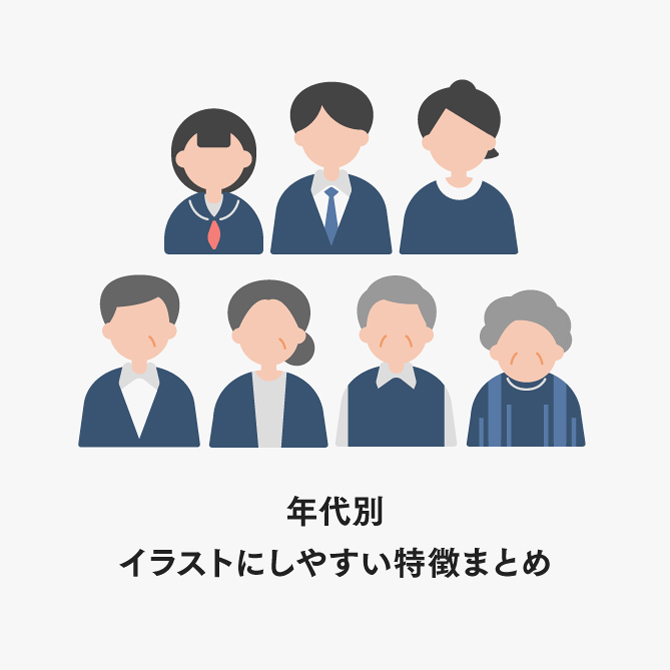 年代別
イラストにしやすい特徴まとめ