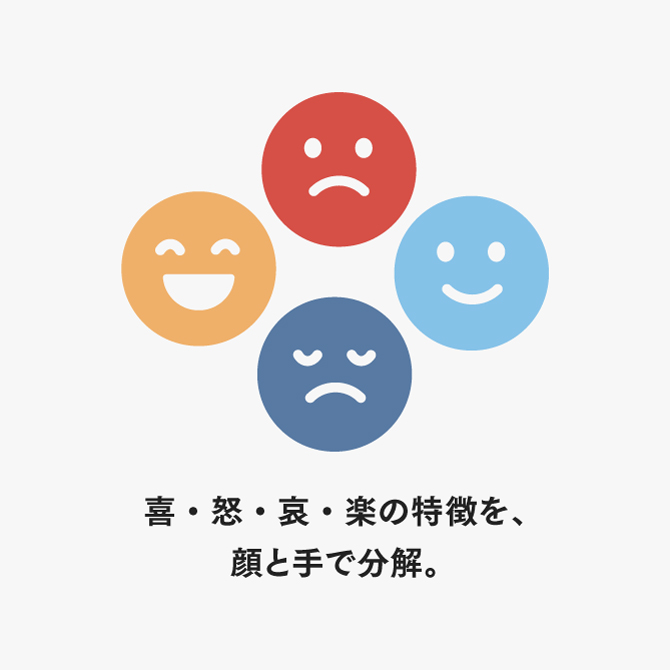 喜・怒・哀・楽の特徴を、
顔と手で分解。