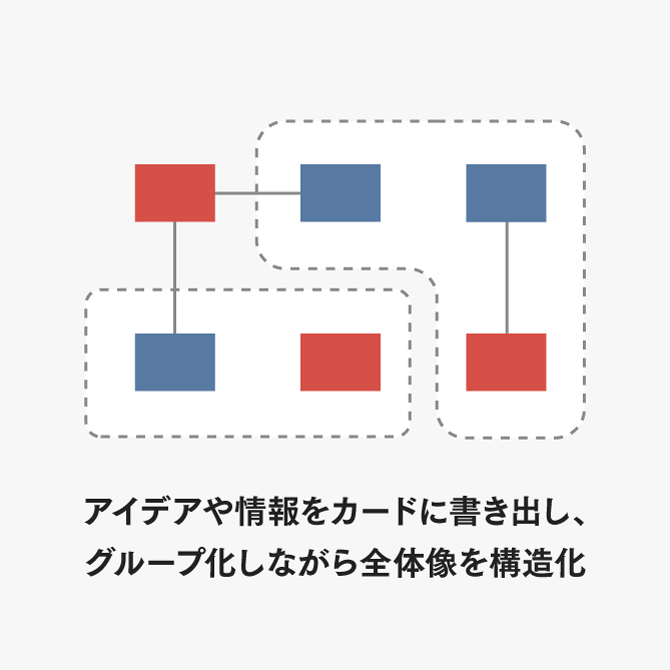 アイデアや情報をカードに書き出し、グループ化しながら全体像を構造化