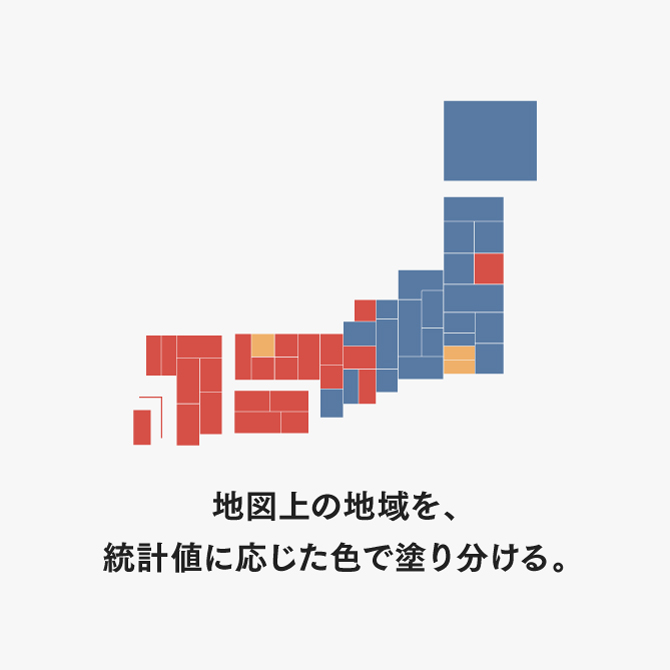 地図上の地域を、
統計値に応じた色で塗り分ける。