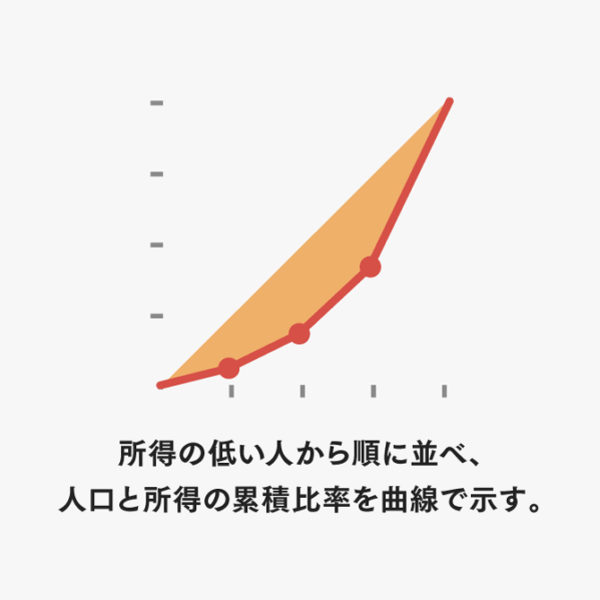 所得の低い人から順に並べ、
人口と所得の累積比率を曲線で示す。