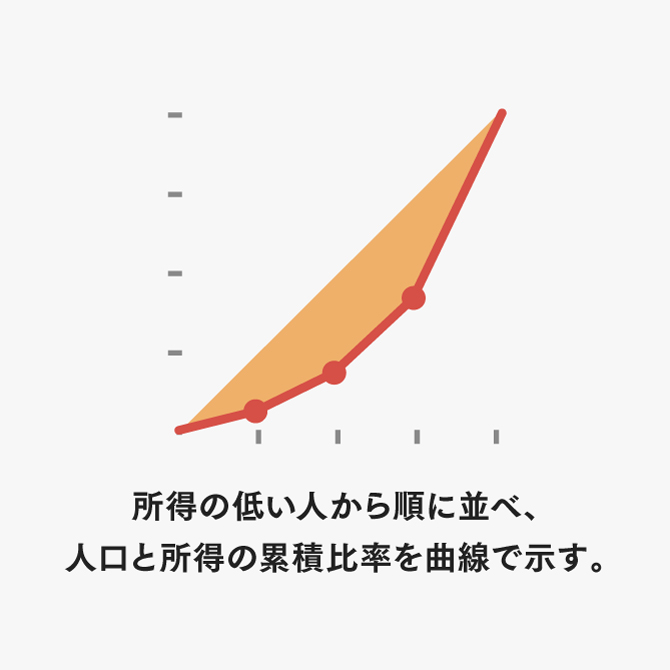 所得の低い人から順に並べ、
人口と所得の累積比率を曲線で示す。