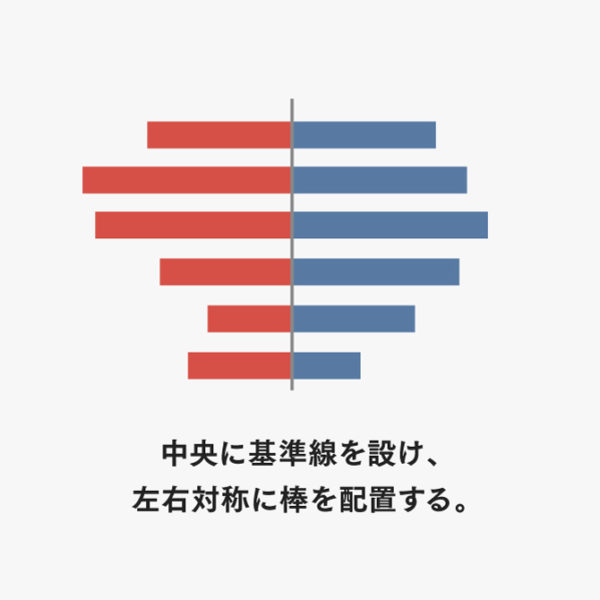 中央に基準線を設け、
左右対称に棒を配置する。