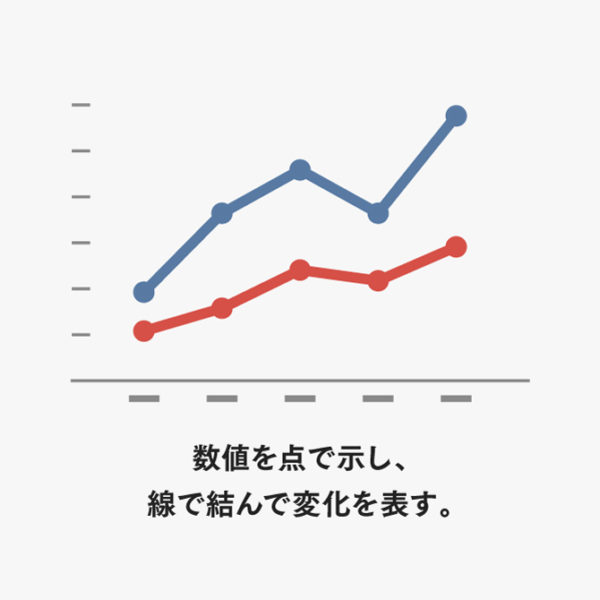 数値を点で示し、
線で結んで変化を表す。