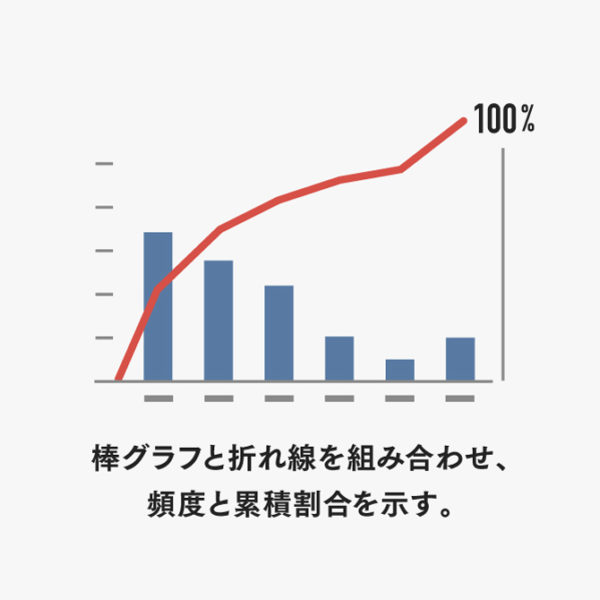 100%

棒グラフと折れ線を組み合わせ、
頻度と累積割合を示す。