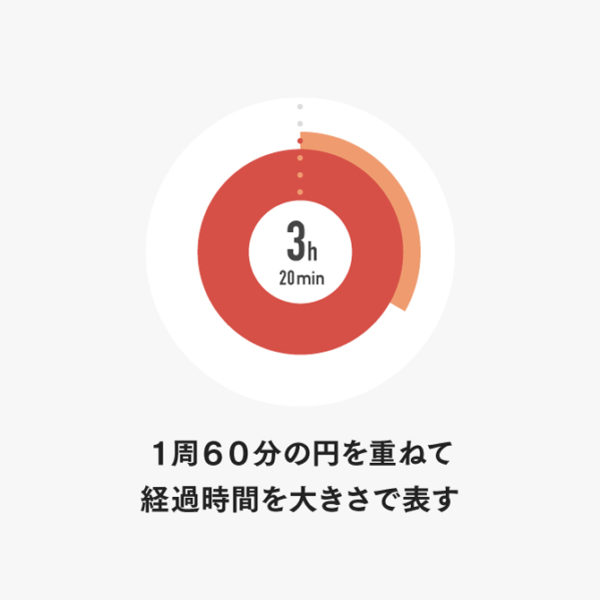 3h
20min

1周60分の円を重ねて
経過時間を大きさで表す