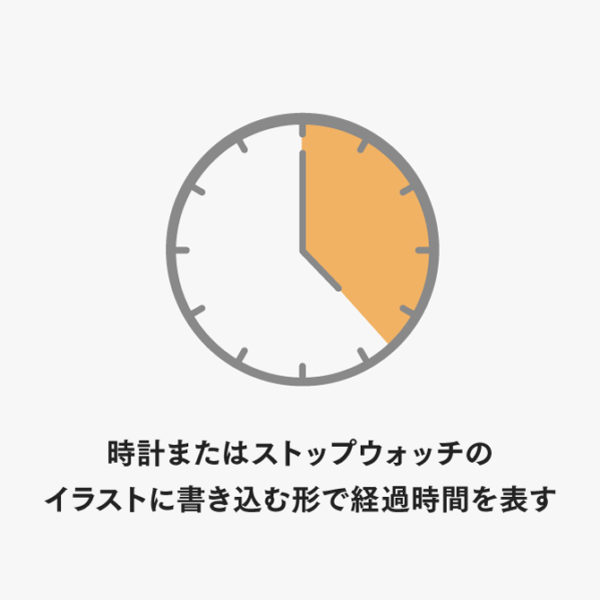 時計またはストップウォッチの
イラストに書き込む形で経過時間を表す