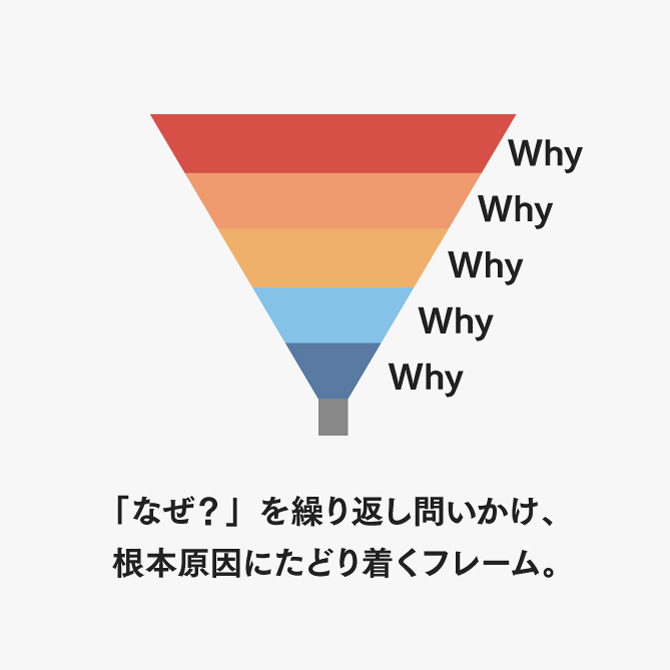 Why
Why
Why
Why
Why

「なぜ？」を繰り返し問いかけ、根本原因にたどり着くフレーム。