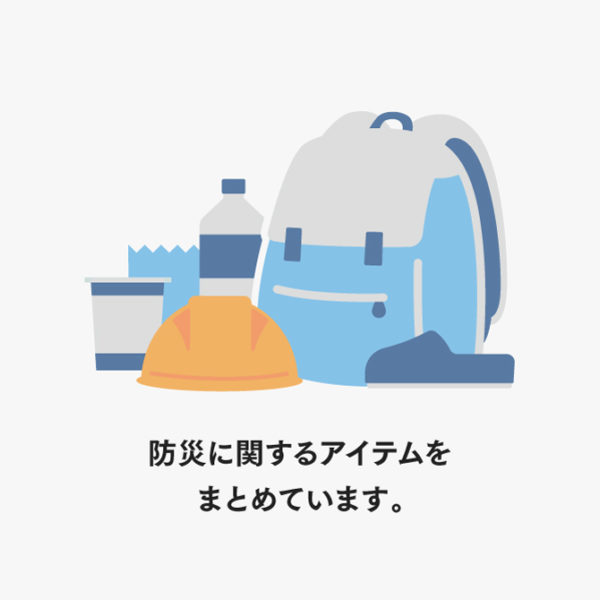 防災に関するアイテムを
まとめています。