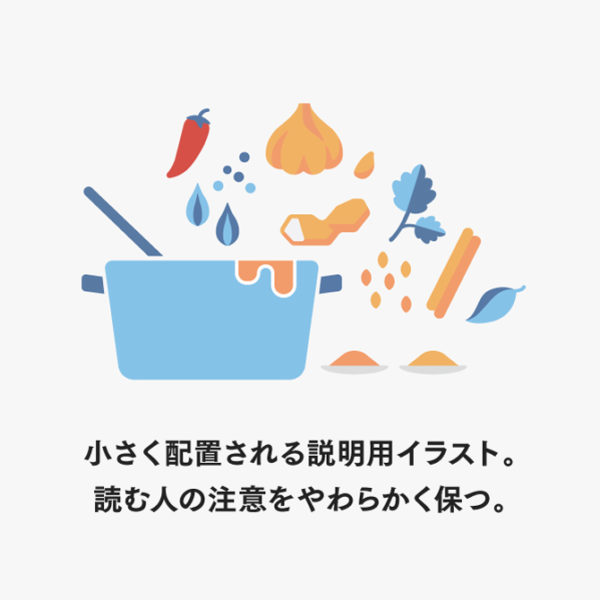 小さく配置される説明用イラスト。
読む人の注意をやわらかく保つ。