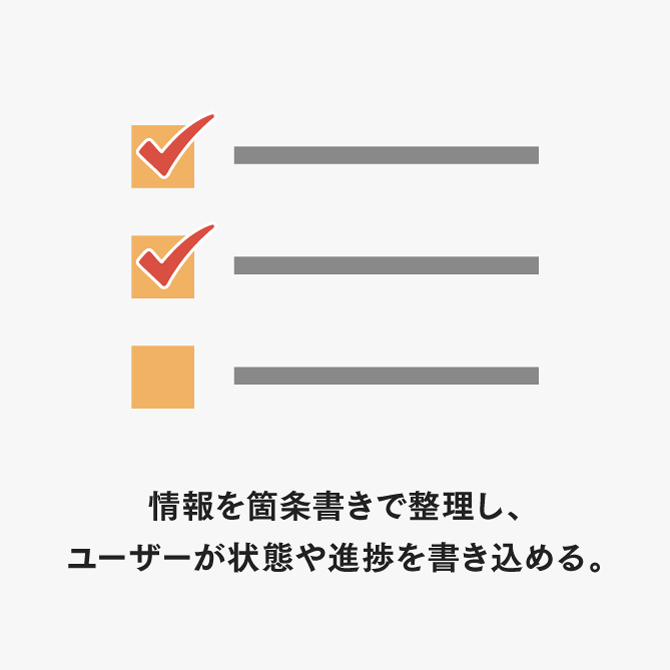 情報を箇条書きで整理し、
ユーザーが状態や進捗を書き込める。