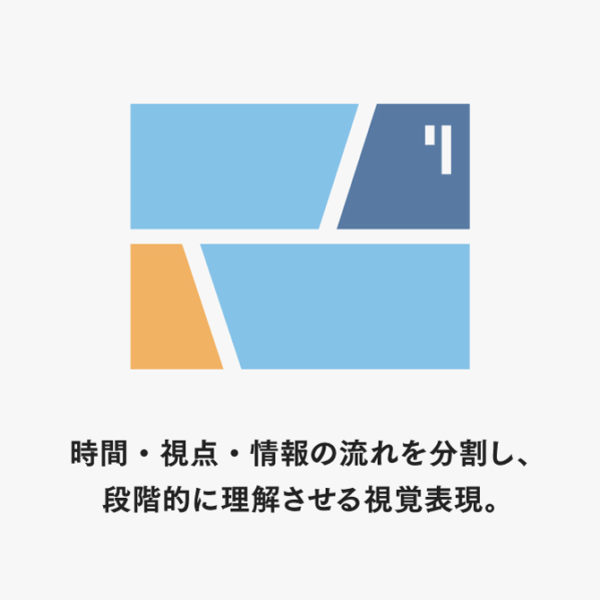 時間・視点・情報の流れを分割し、
段階的に理解させる視覚表現。