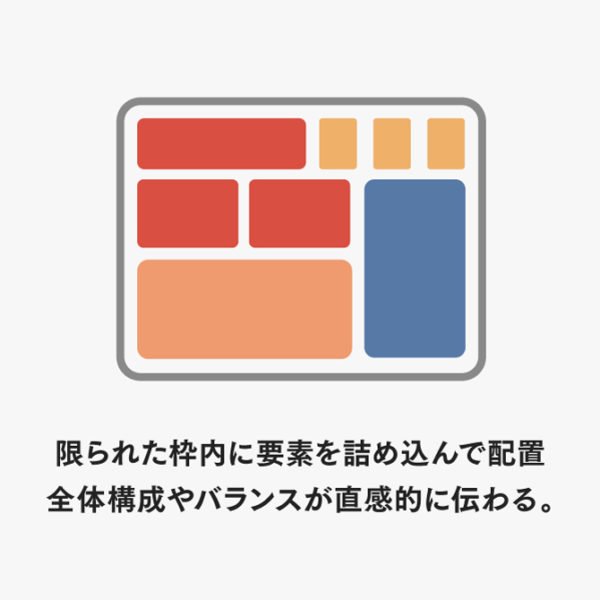 限られた枠内に要素を詰め込んで配置
全体構成やバランスが直感的に伝わる。