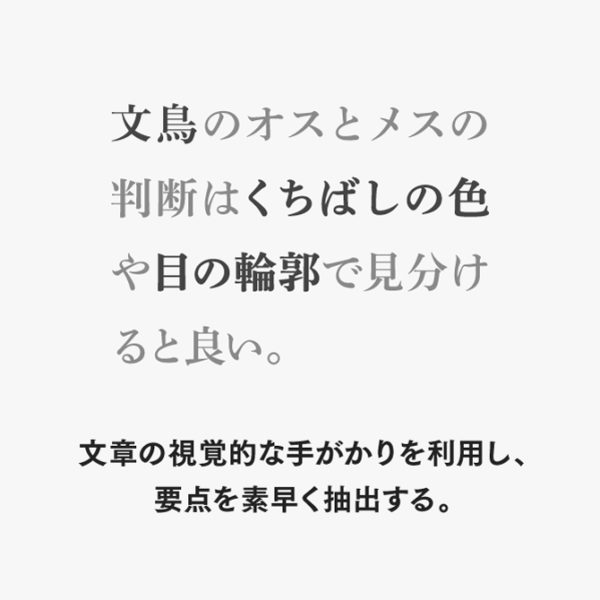 文鳥のオスとメスの判断はくちばしの色や目の輪郭で見分けると良い。

文章の視覚的な手がかりを利用し、要点を素早く抽出する。