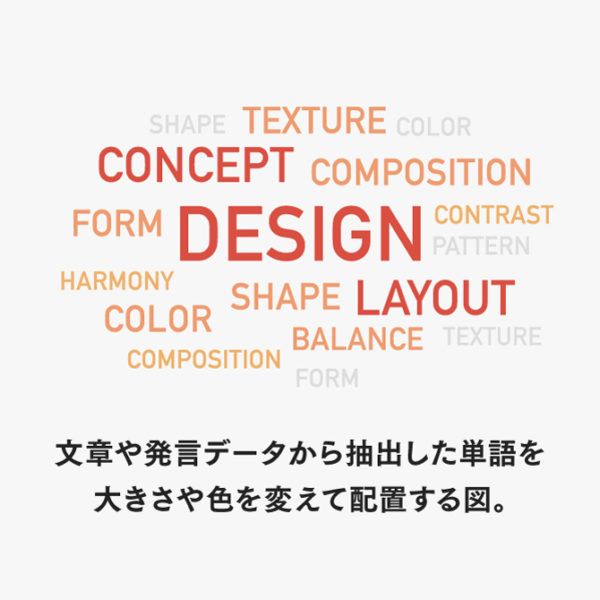 SHAPE TEXTURE COLOR
CONCEPT COMPOSITION
FORM DESIGN CONTRAST
PATTERN
HARMONY
SHAPE LAYOUT
COLOR
BALANCE TEXTURE
COMPOSITION
FORM

文章や発言データから抽出した単語を大きさや色を変えて配置する図。