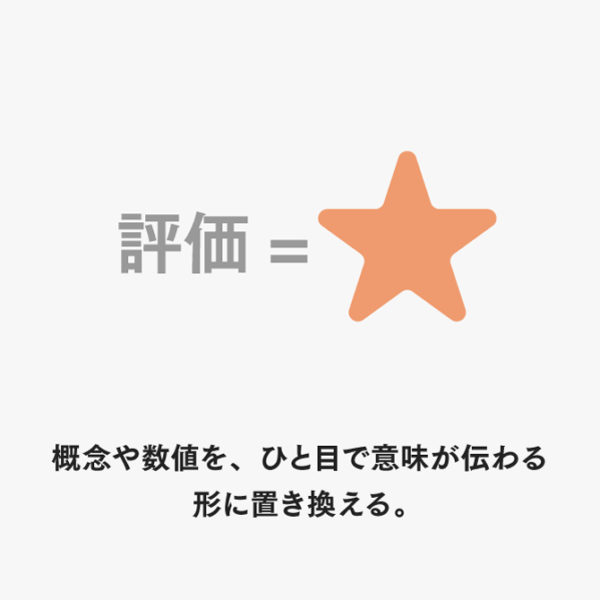 評価 =

概念や数値を、ひと目で意味が伝わる形に置き換える。