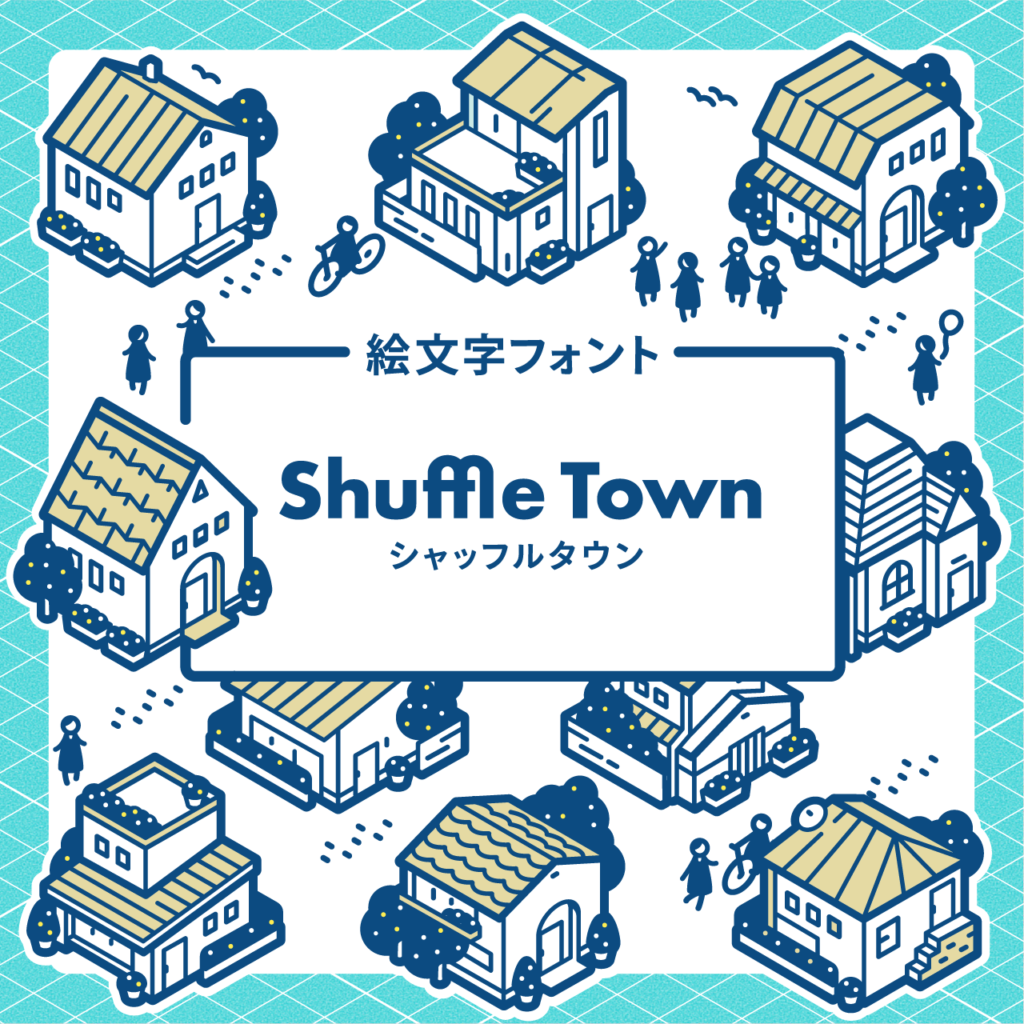 絵文字フォント

Shuffle Town
シャッフルタウン