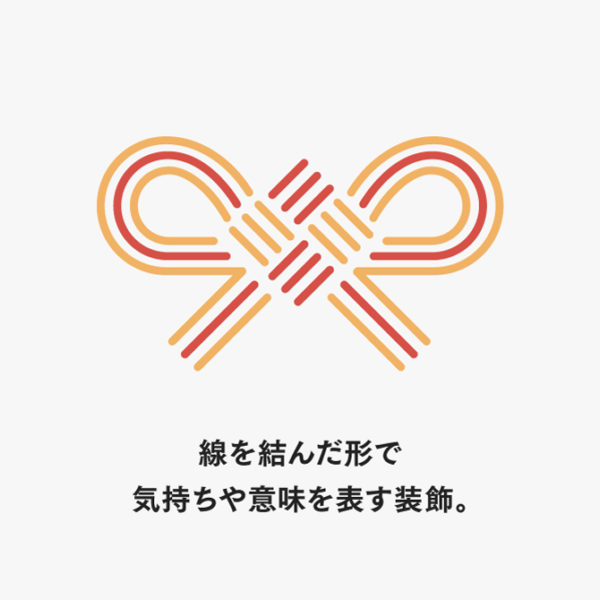 線を結んだ形で
気持ちや意味を表す装飾。