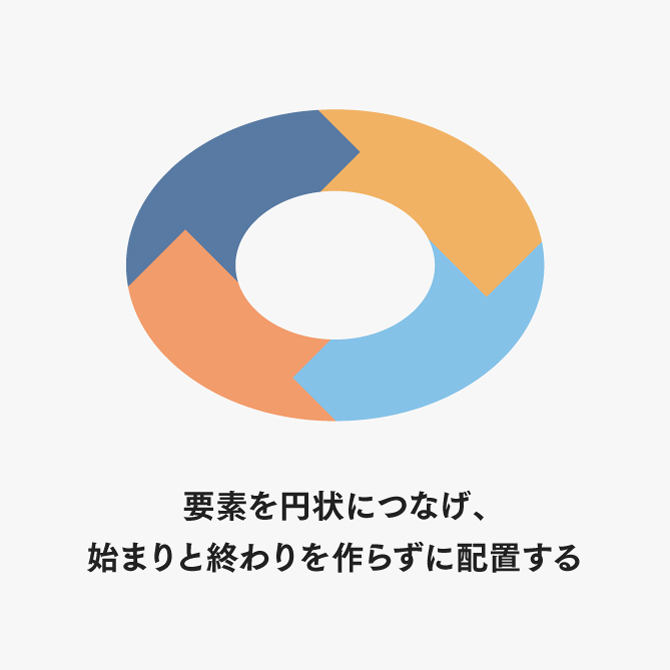 要素を円状につなげ、
始まりと終わりを作らずに配置する