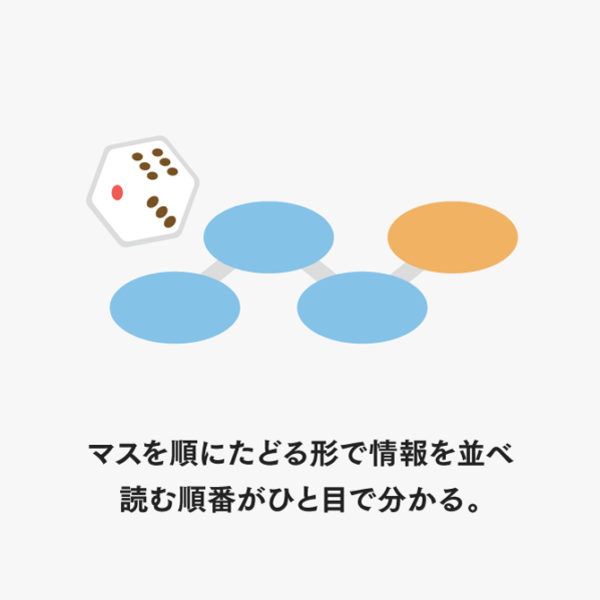 マスを順にたどる形で情報を並べ
読む順番がひと目で分かる。