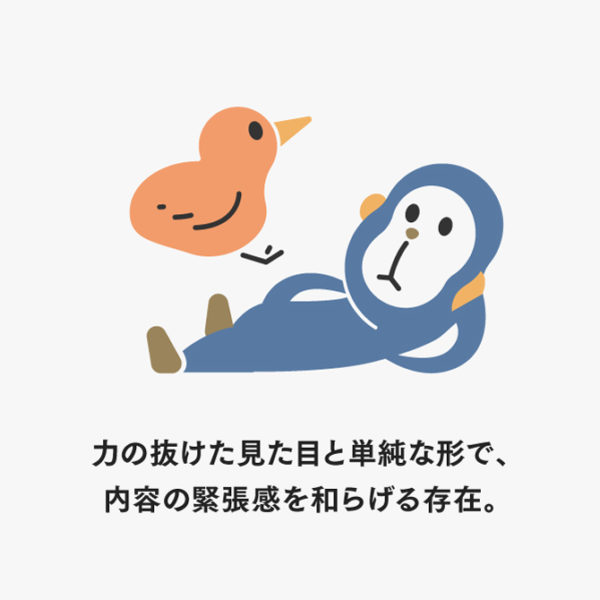 力の抜けた見た目と単純な形で、
内容の緊張感を和らげる存在。