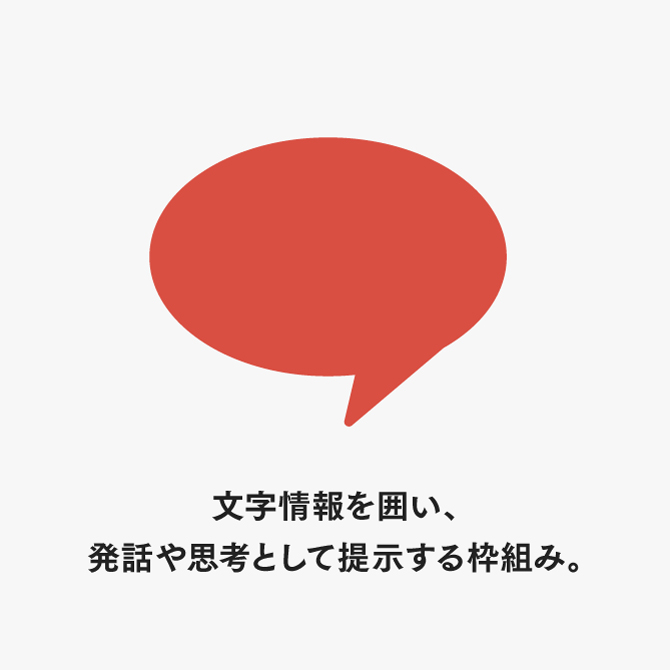 文字情報を囲い、
発話や思考として提示する枠組み。