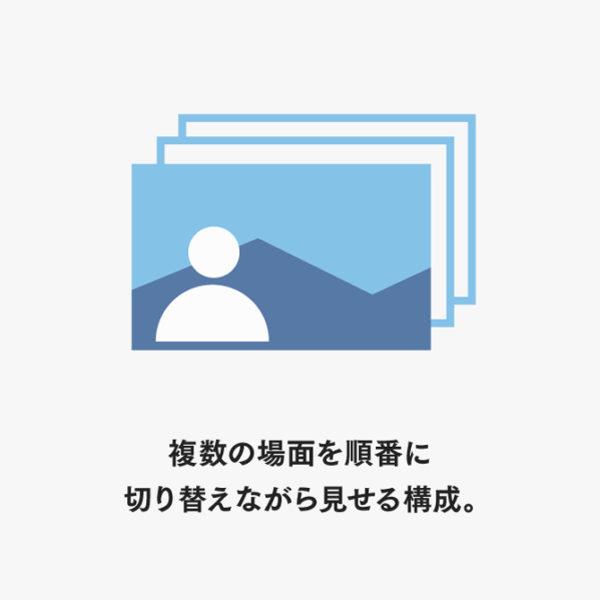 複数の場面を順番に
切り替えながら見せる構成。